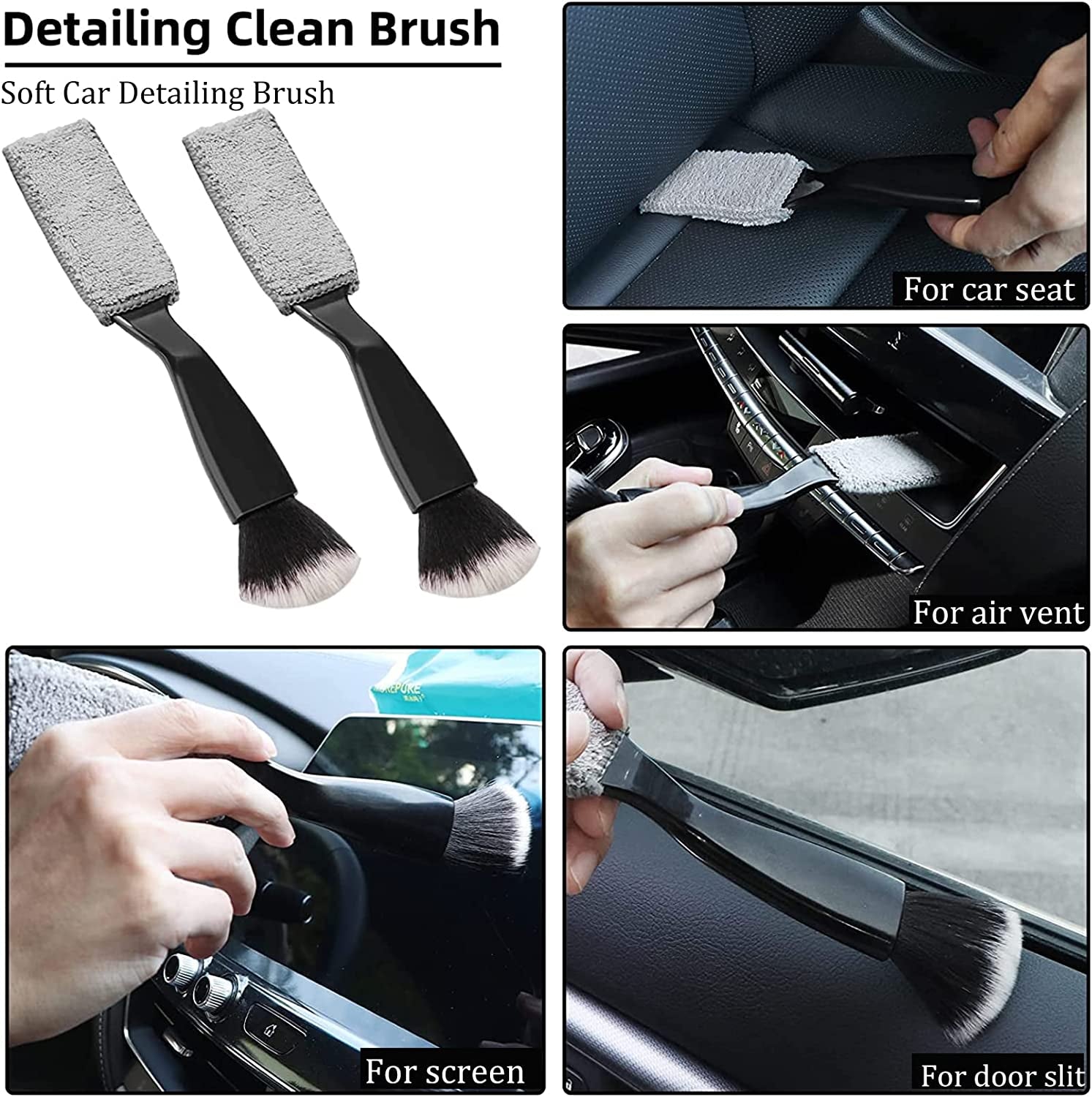 Detailing Clean Brush

Soft Car Detailing Brush

For car seat

For air vent

For screen

For door slit