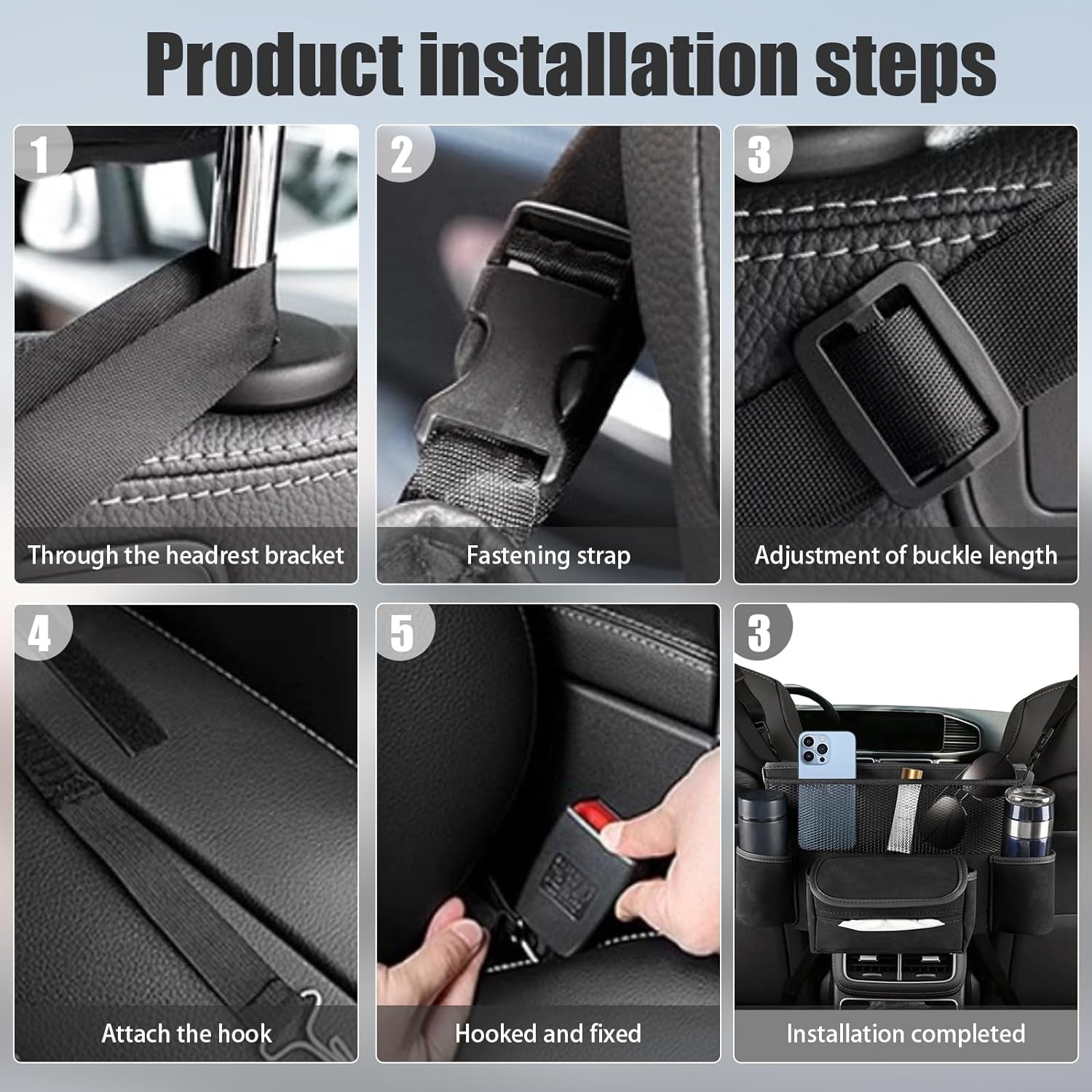 Product installation steps

1
Through the headrest bracket

2
Fastening strap

3
Adjustment of buckle length

4
Attach the hook

5
Hooked and fixed

3
Installation completed