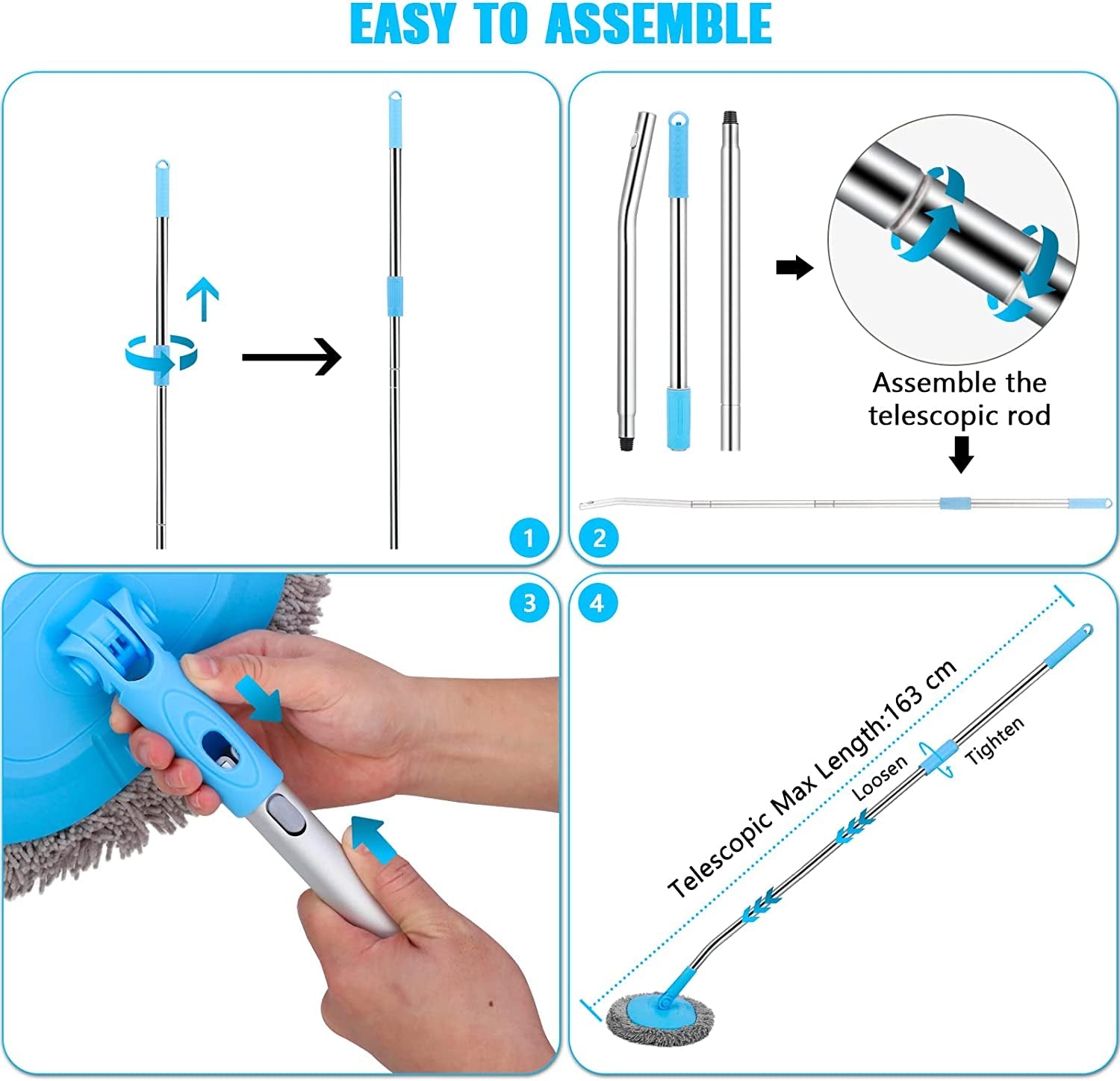 EASY TO ASSEMBLE

1

Assemble the telescopic rod

2

3

4

Telescopic Max Length:163 cm

Loosen

Tighten