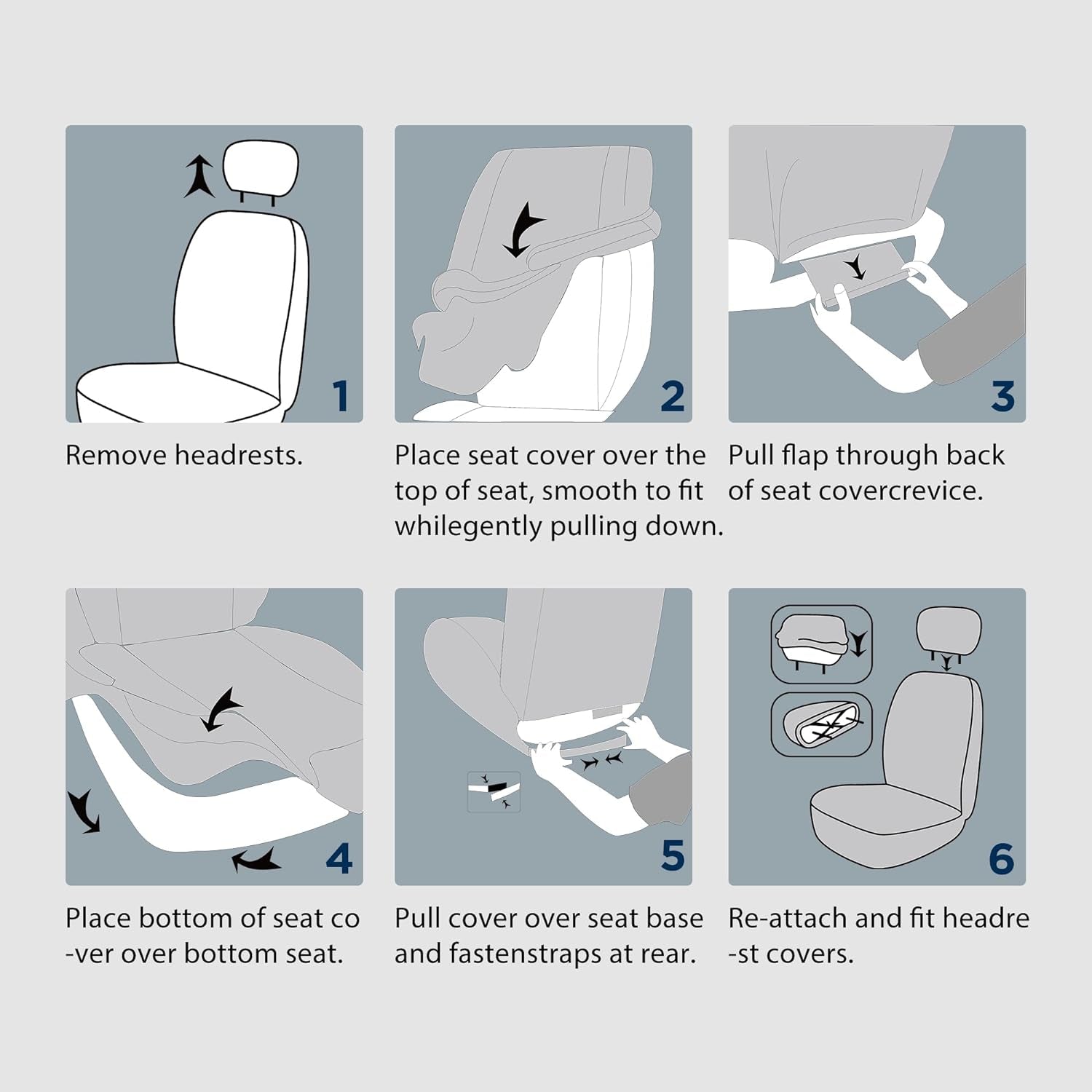 1

Remove headrests.

2

Place seat cover over the top of seat, smooth to fit whilegently pulling down.

3

Pull flap through back of seat covercrevice.

4

Place bottom of seat co -ver over bottom seat.

5

Pull cover over seat base and fastenstraps at rear.

6

Re-attach and fit headre -st covers.