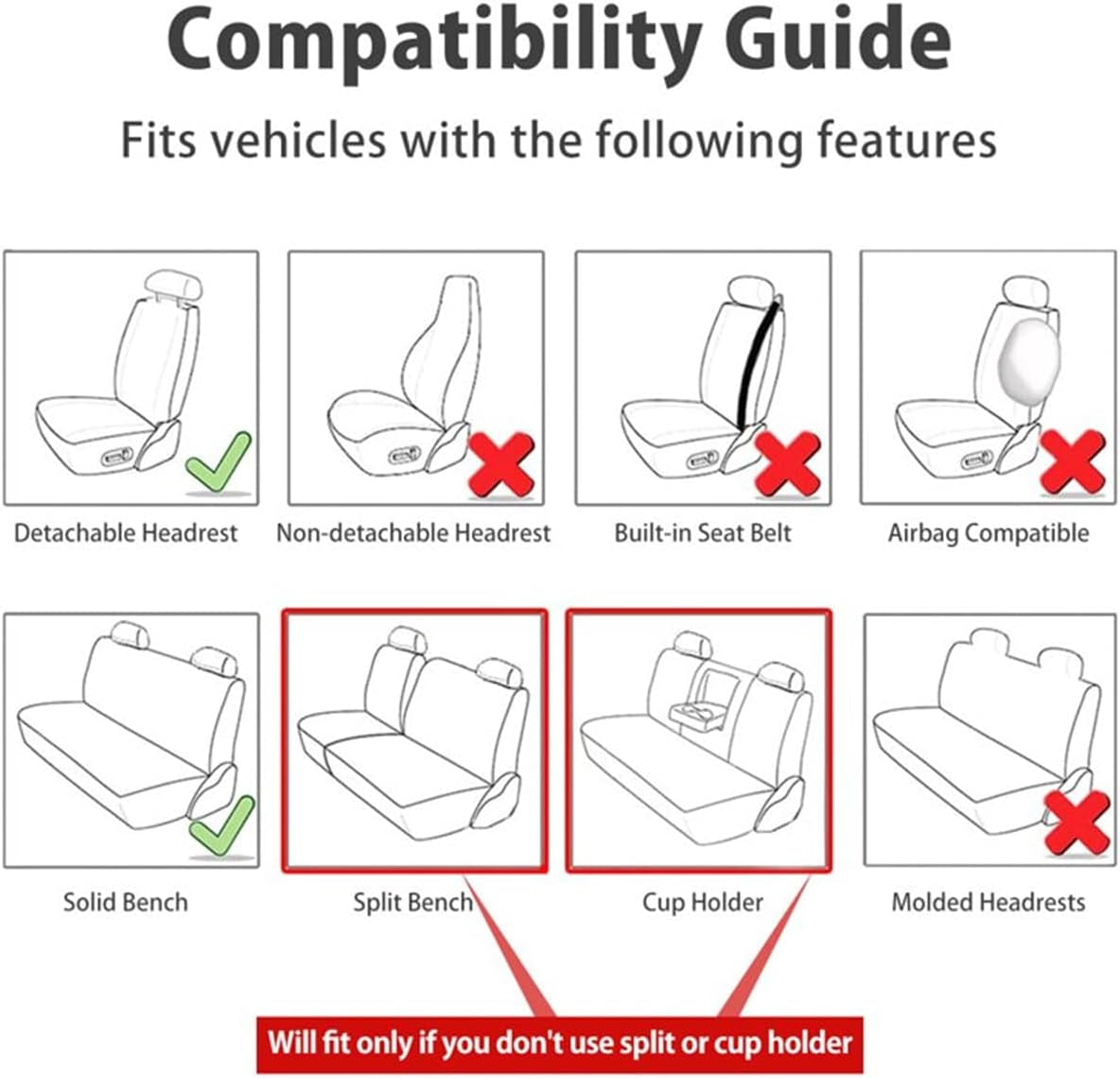 Compatibility Guide

Fits vehicles with the following features

Detachable Headrest

Non-detachable Headrest

Built-in Seat Belt

Airbag Compatible

Solid Bench

Split Bench

Cup Holder

Molded Headrests

Will fit only if you don't use split or cup holder