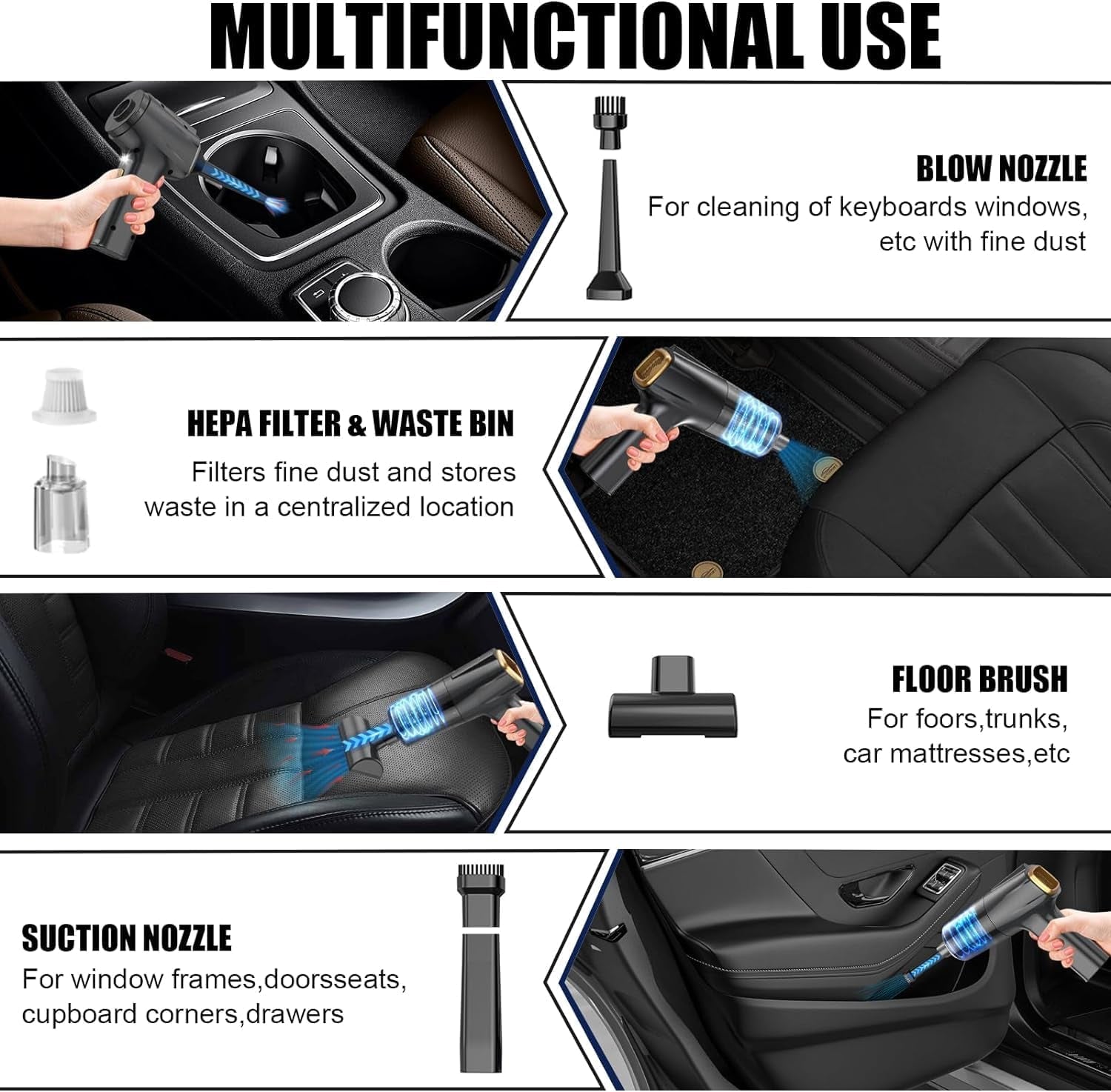 MULTIFUNCTIONAL USE

BLOW NOZZLE
For cleaning of keyboards windows, etc with fine dust

HEPA FILTER & WASTE BIN
Filters fine dust and stores waste in a centralized location

FLOOR BRUSH
For foors,trunks, car mattresses,etc

SUCTION NOZZLE
For window frames,doorsseats, cupboard corners,drawers