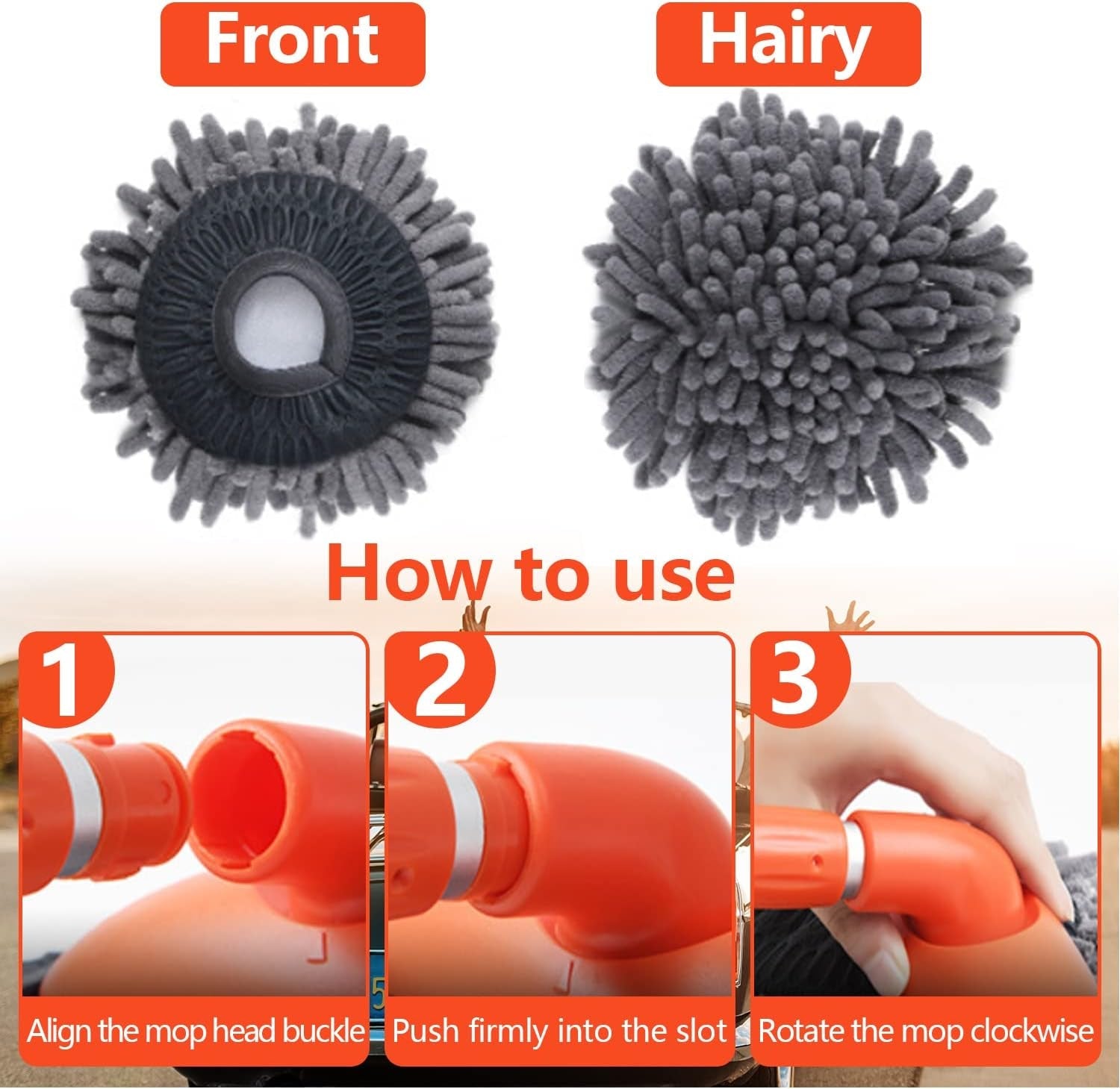 Front

Hairy

How to use

1

Align the mop head buckle

2

Push firmly into the slot

3

Rotate the mop clockwise